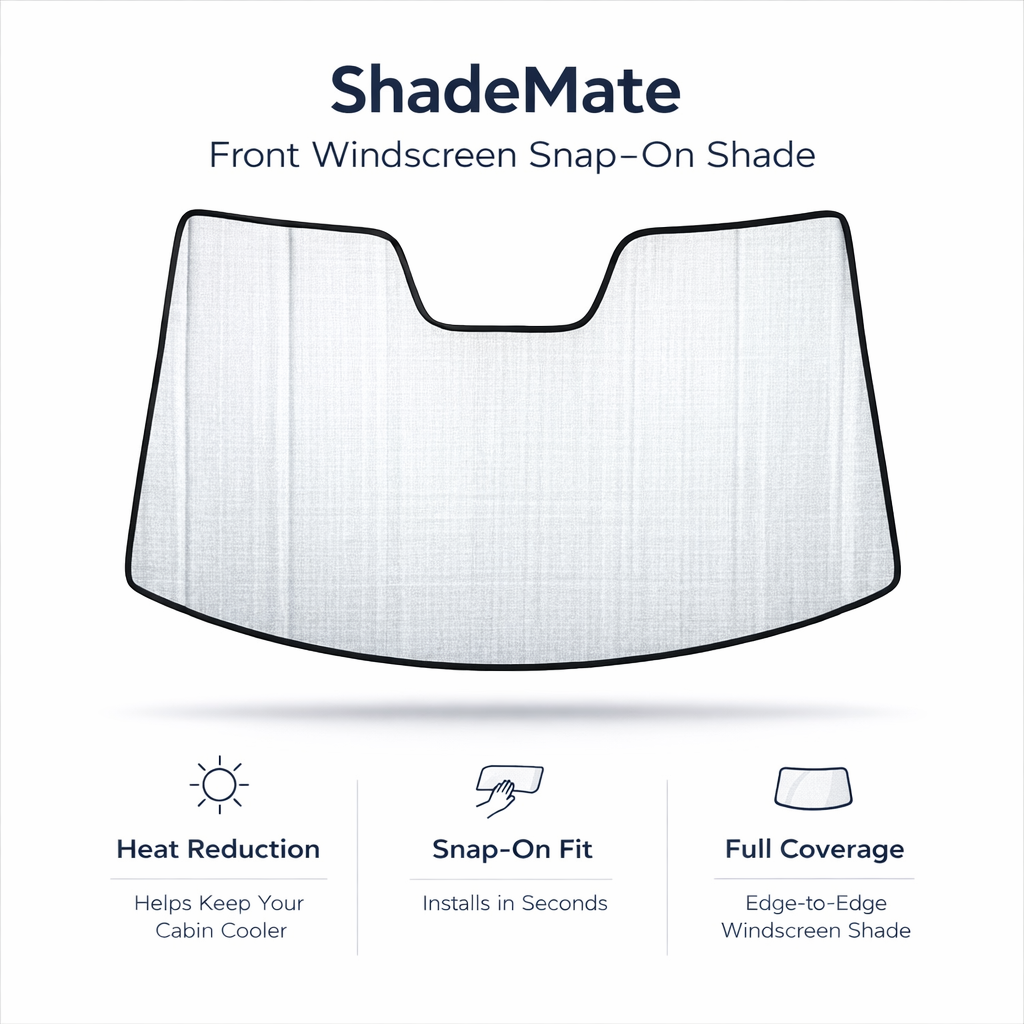 ShadeMate
Front Windscreen Snap–On Shade

Heat Reduction
Helps Keep Your Cabin Cooler

Snap-On Fit
Installs in Seconds

Full Coverage
Edge-to-Edge Windscreen Shade