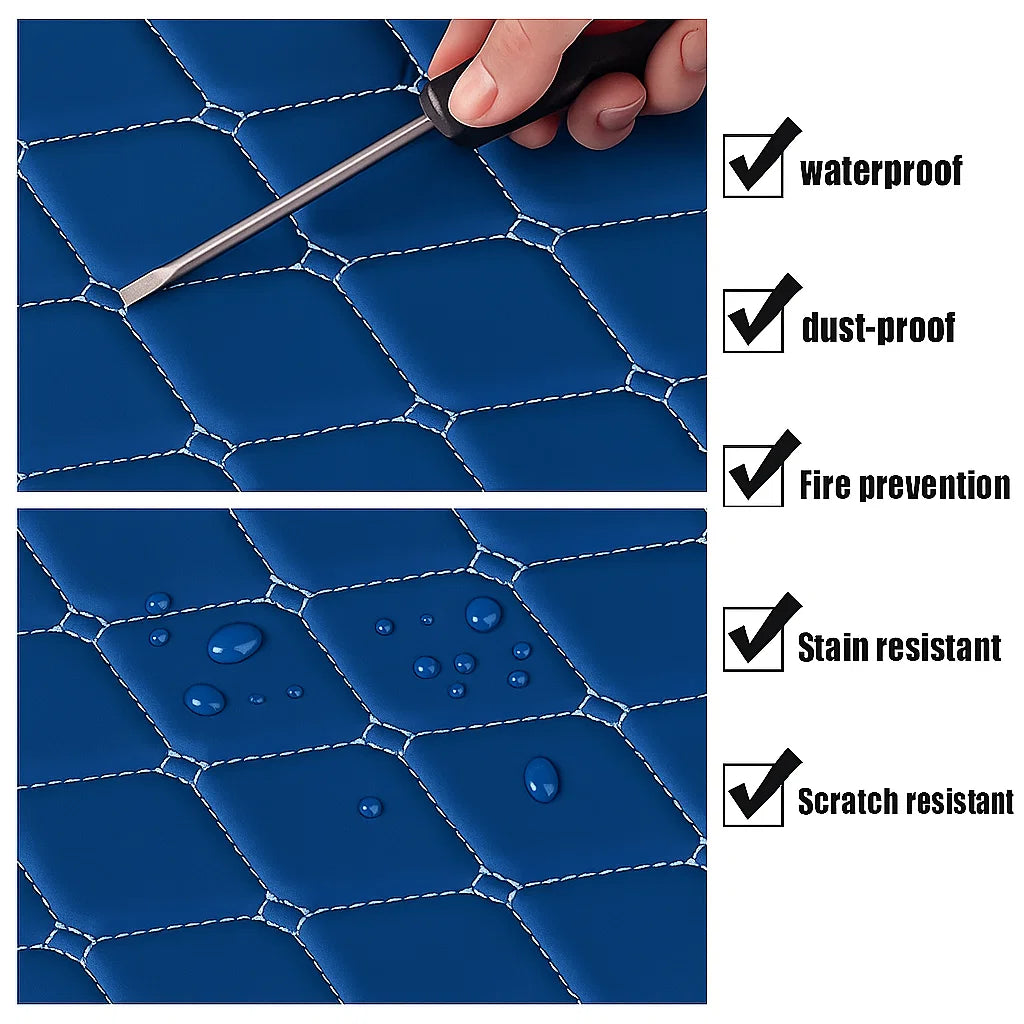 waterproof

dust-proof

Fire prevention

Stain resistant

Scratch resistant