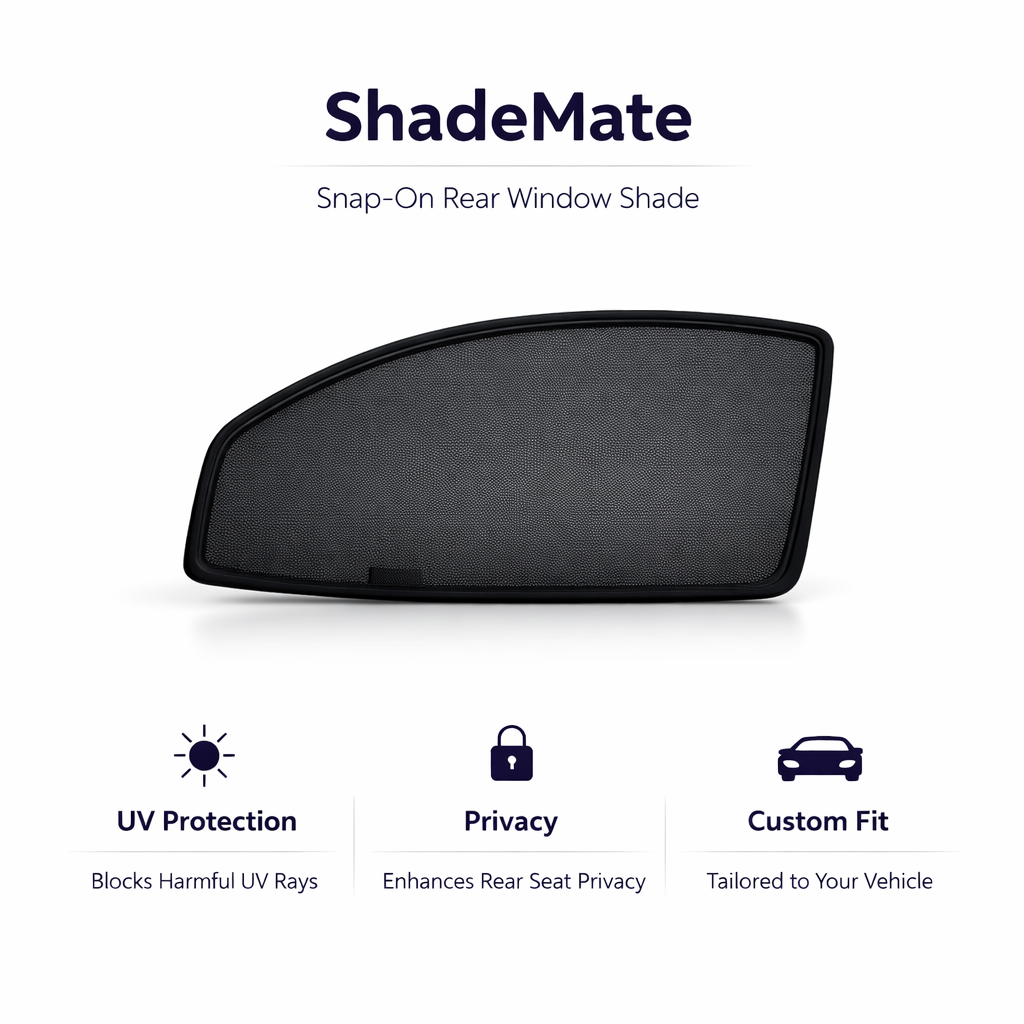 ShadeMate

Snap-On Rear Window Shade

UV Protection

Blocks Harmful UV Rays

Privacy

Enhances Rear Seat Privacy

Custom Fit

Tailored to Your Vehicle