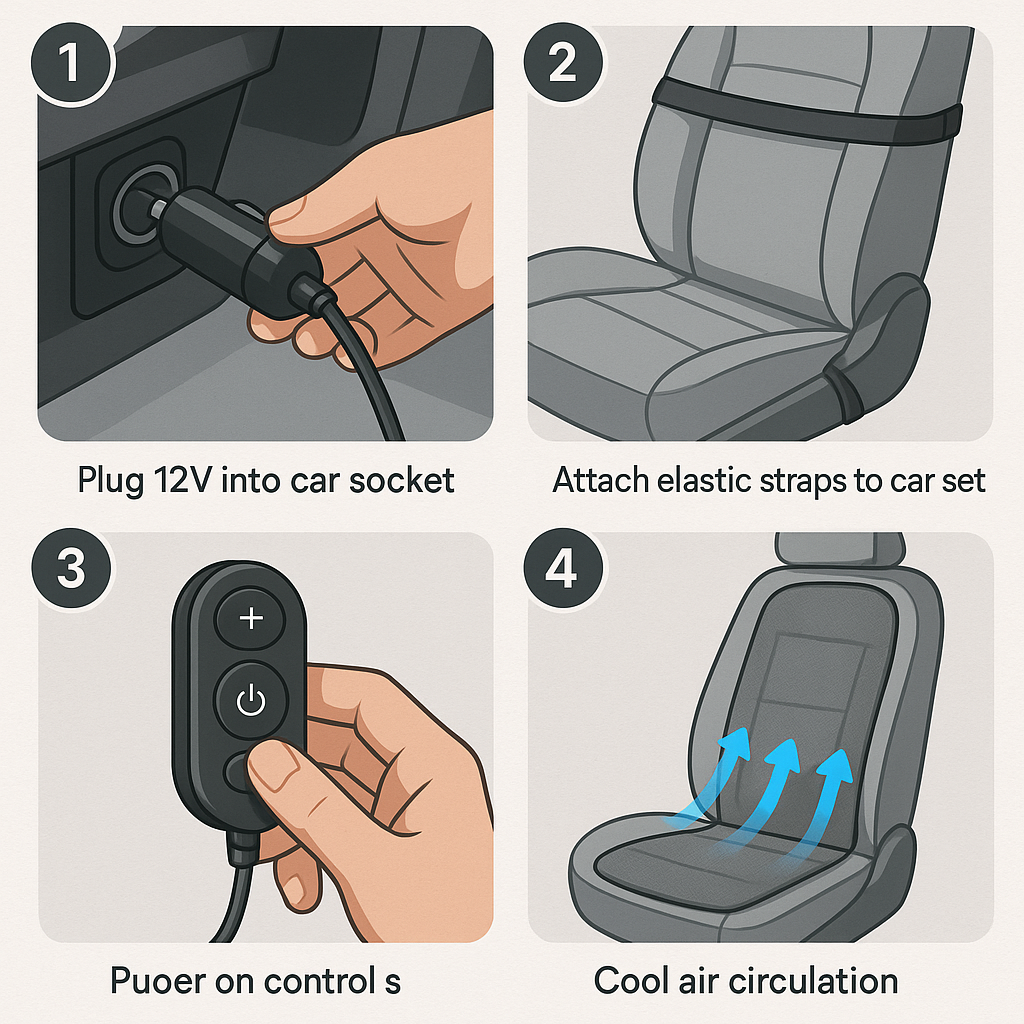 1

Plug 12V into car socket

2

Attach elastic straps to car set

3

+

Puoer on control s

4

Cool air circulation