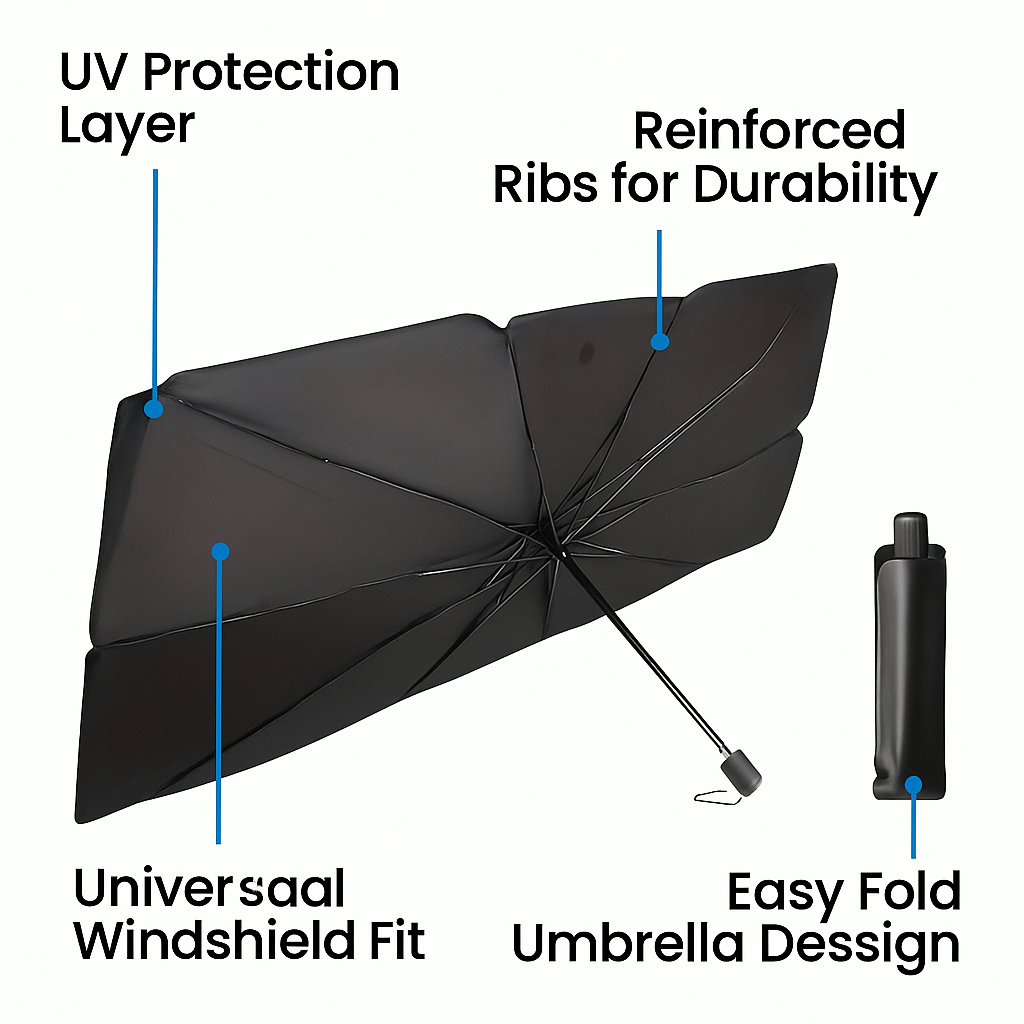 UV Protection Layer

Reinforced Ribs for Durability

Universaal Windshield Fit

Easy Fold Umbrella Dessign